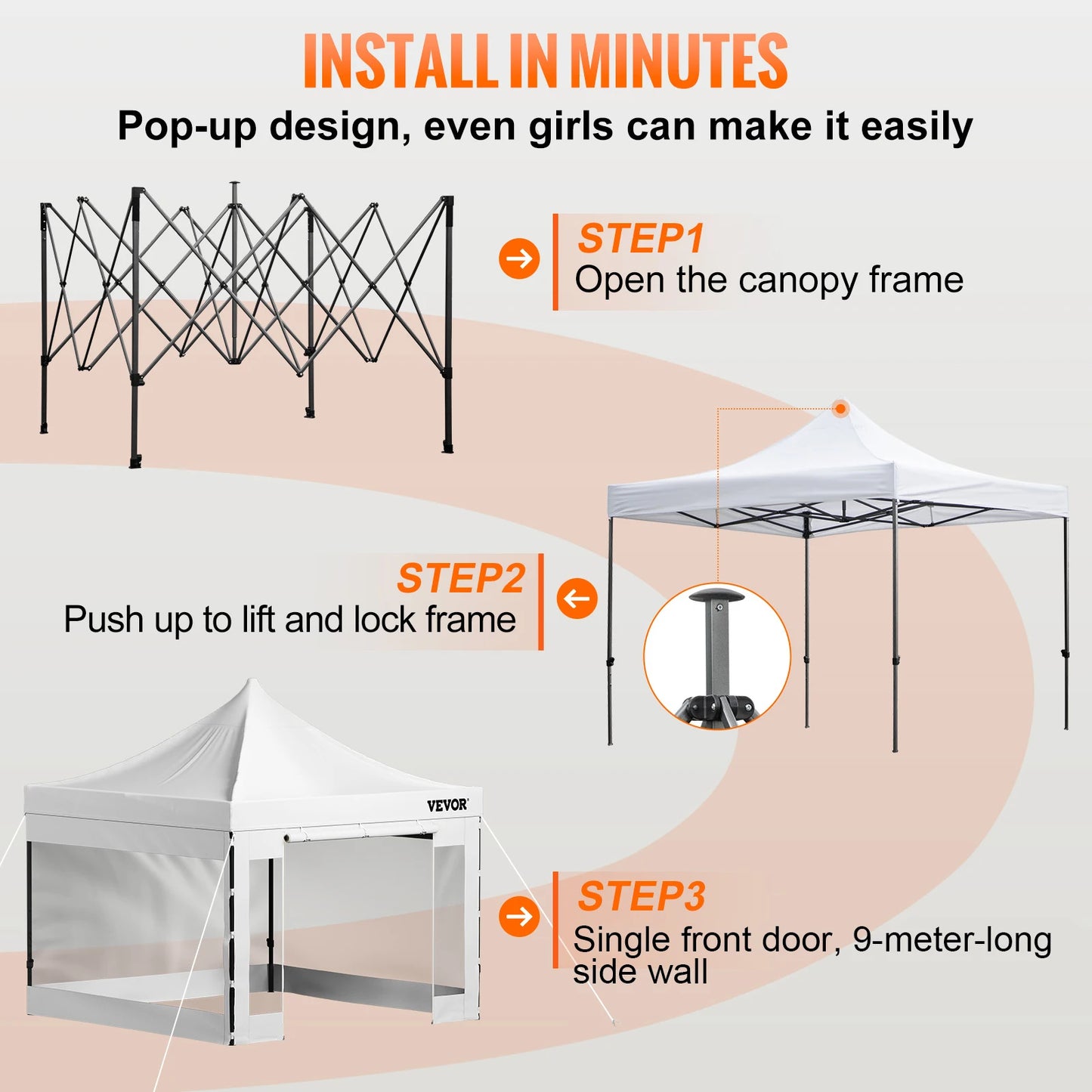 INSTALL IN MINUTES
Pop-up design, even girls can make it easily

STEP1
Open the canopy frame

STEP2
Push up to lift and lock frame

VEVOR

STEP3
Single front door, 9-meter-long side wall